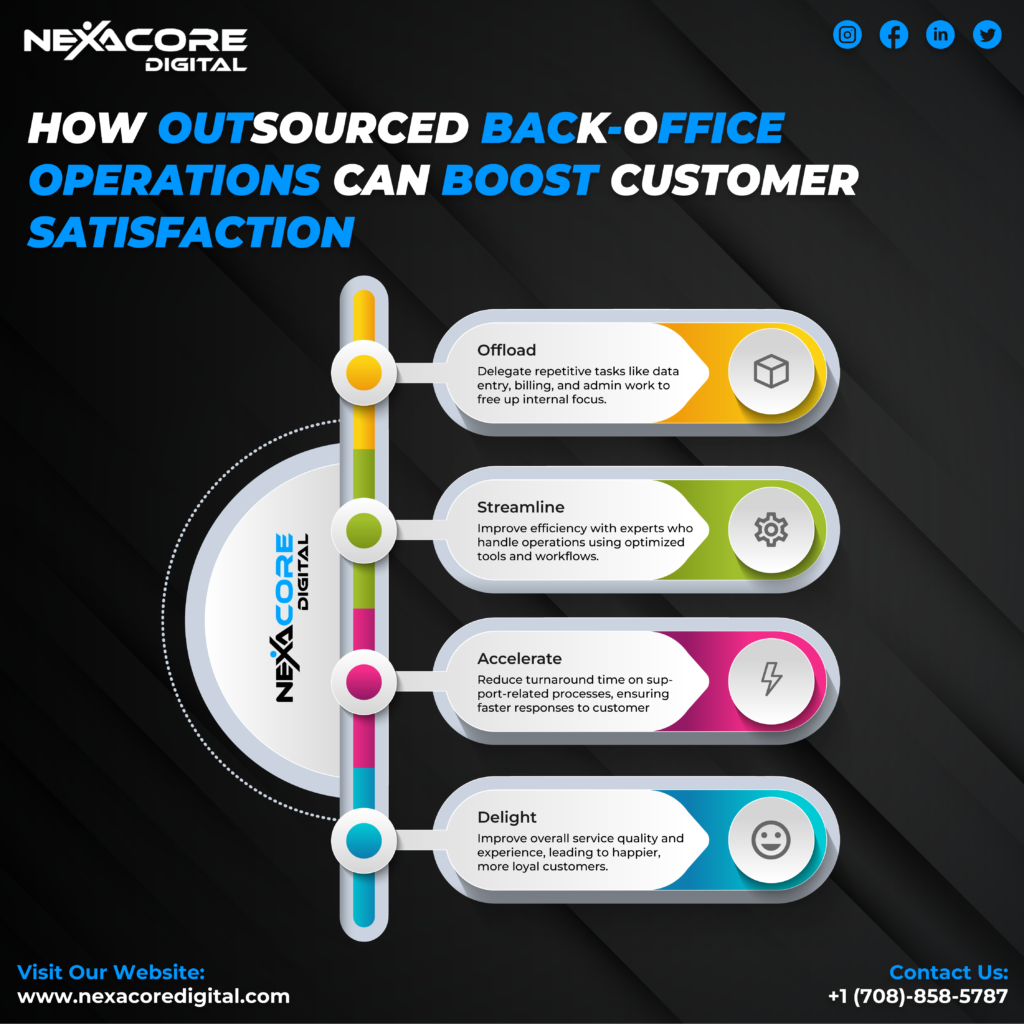 NEXACORE DIGITAL

HOW OUTSOURCED BACK-OFFICE OPERATIONS CAN BOOST CUSTOMER SATISFACTION

NEXACORE DIGITAL

Offload
Delegate repetitive tasks like data entry, billing, and admin work to free up internal focus.

Streamline
Improve efficiency with experts who handle operations using optimized tools and workflows.

Accelerate
Reduce turnaround time on support-related processes, ensuring faster responses to customer

Delight
Improve overall service quality and experience, leading to happier, more loyal customers.

Visit Our Website:
www.nexacoredigital.com

Contact Us:
+1 (708)-858-5787