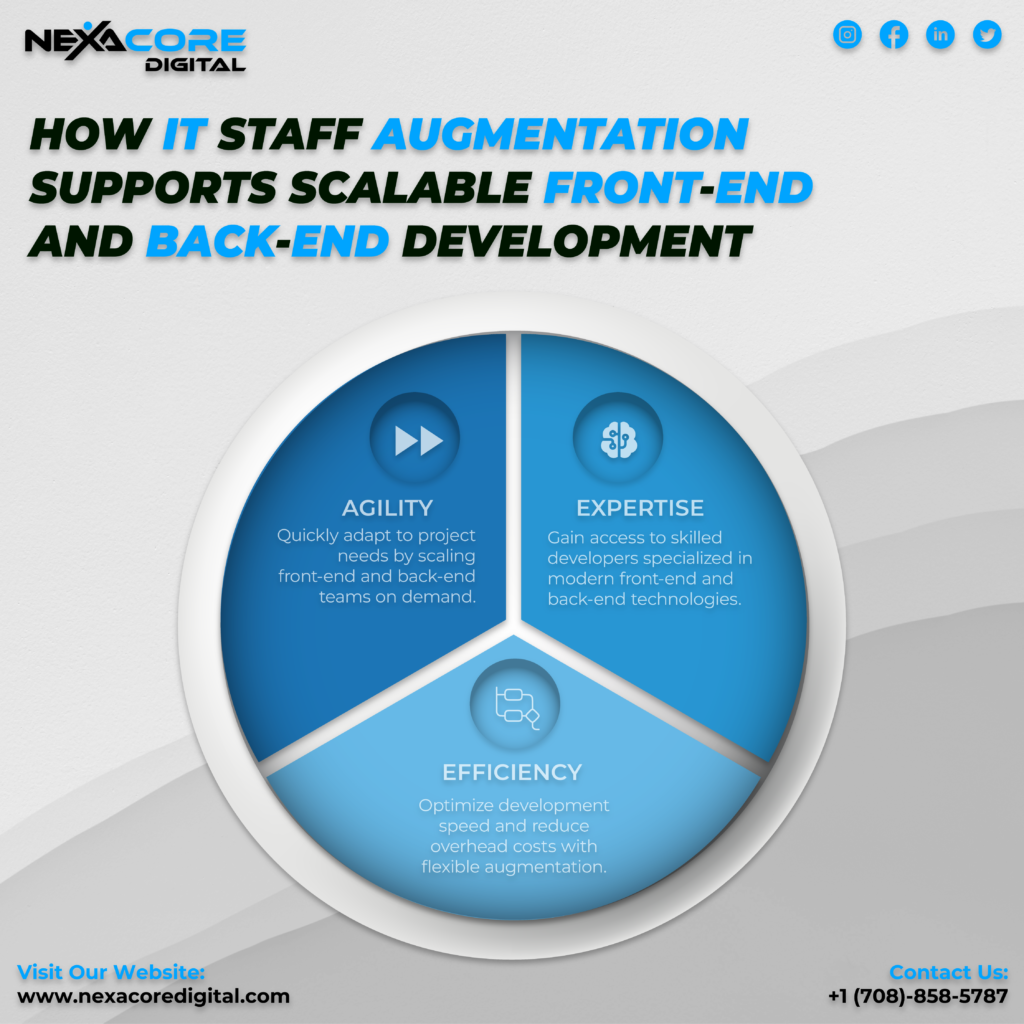 NEXACORE DIGITAL

HOW IT STAFF AUGMENTATION SUPPORTS SCALABLE FRONT-END AND BACK-END DEVELOPMENT

AGILITY
Quickly adapt to project needs by scaling front-end and back-end teams on demand.

EXPERTISE
Gain access to skilled developers specialized in modern front-end and back-end technologies.

EFFICIENCY
Optimize development speed and reduce overhead costs with flexible augmentation.

Visit Our Website:
www.nexacoredigital.com

Contact Us:
+1 (708)-858-5787