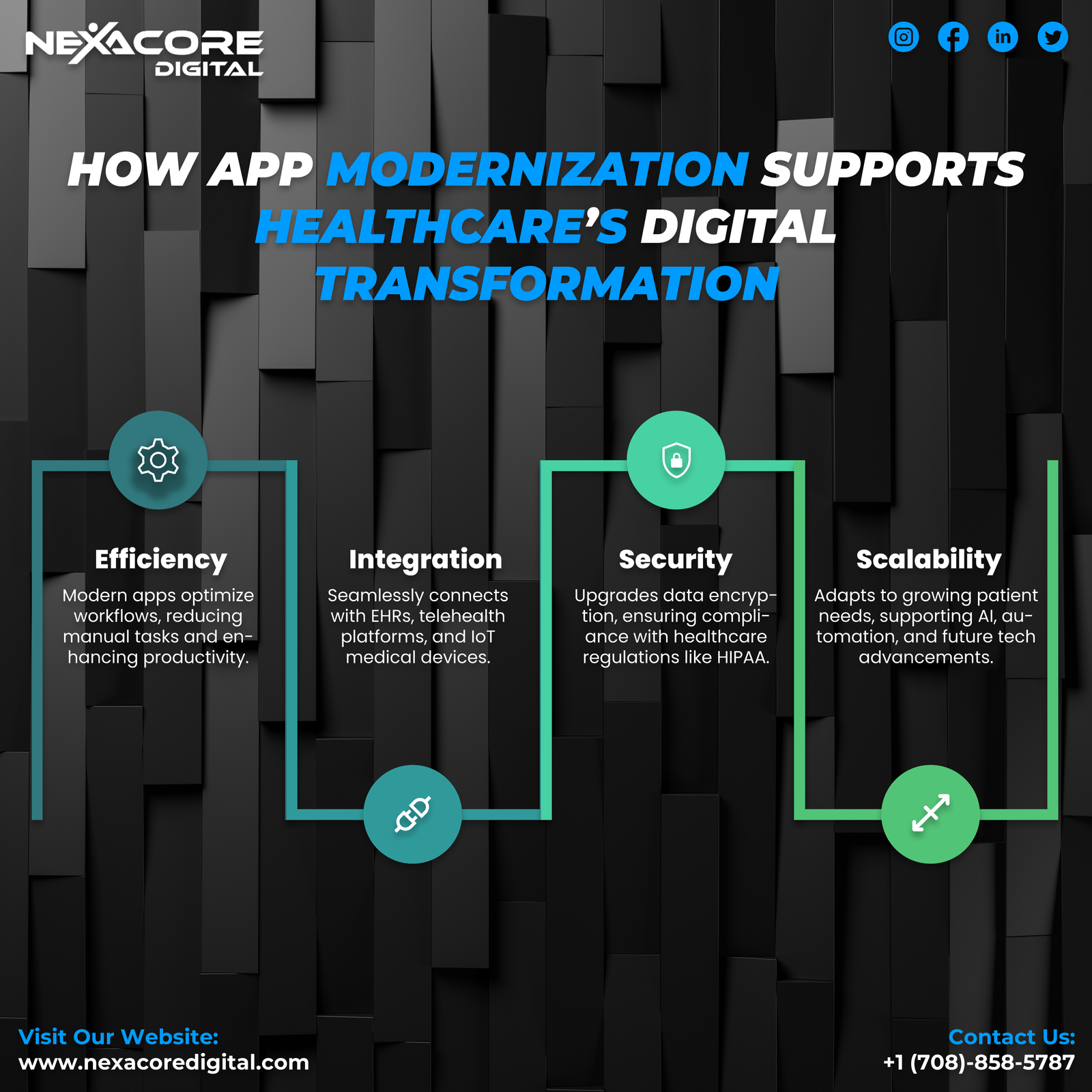 NEXACORE DIGITAL

HOW APP MODERNIZATION SUPPORTS HEALTHCARE'S DIGITAL TRANSFORMATION

Efficiency
Modern apps optimize workflows, reducing manual tasks and enhancing productivity.

Integration
Seamlessly connects with EHRs, telehealth platforms, and IoT medical devices.

Security
Upgrades data encryption, ensuring compliance with healthcare regulations like HIPAA.

Scalability
Adapts to growing patient needs, supporting AI, automation, and future tech advancements.

Visit Our Website:
www.nexacoredigital.com

Contact Us:
+1 (708)-858-5787