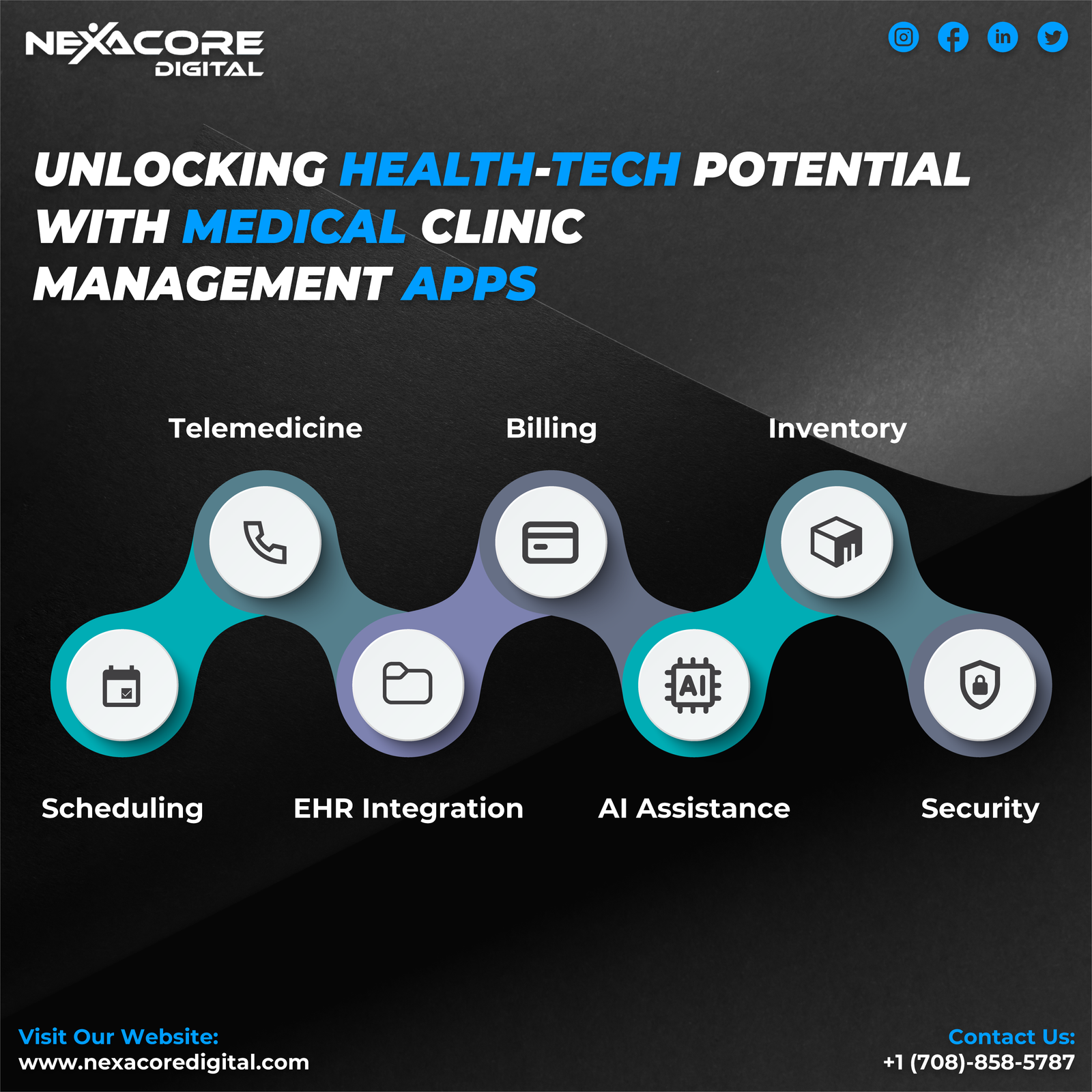 NEXACORE DIGITAL

UNLOCKING HEALTH-TECH POTENTIAL WITH MEDICAL CLINIC MANAGEMENT APPS

Telemedicine

Billing

Inventory

AI

Scheduling

EHR Integration

AI Assistance

Security

Visit Our Website:
www.nexacoredigital.com

Contact Us:
+1 (708)-858-5787