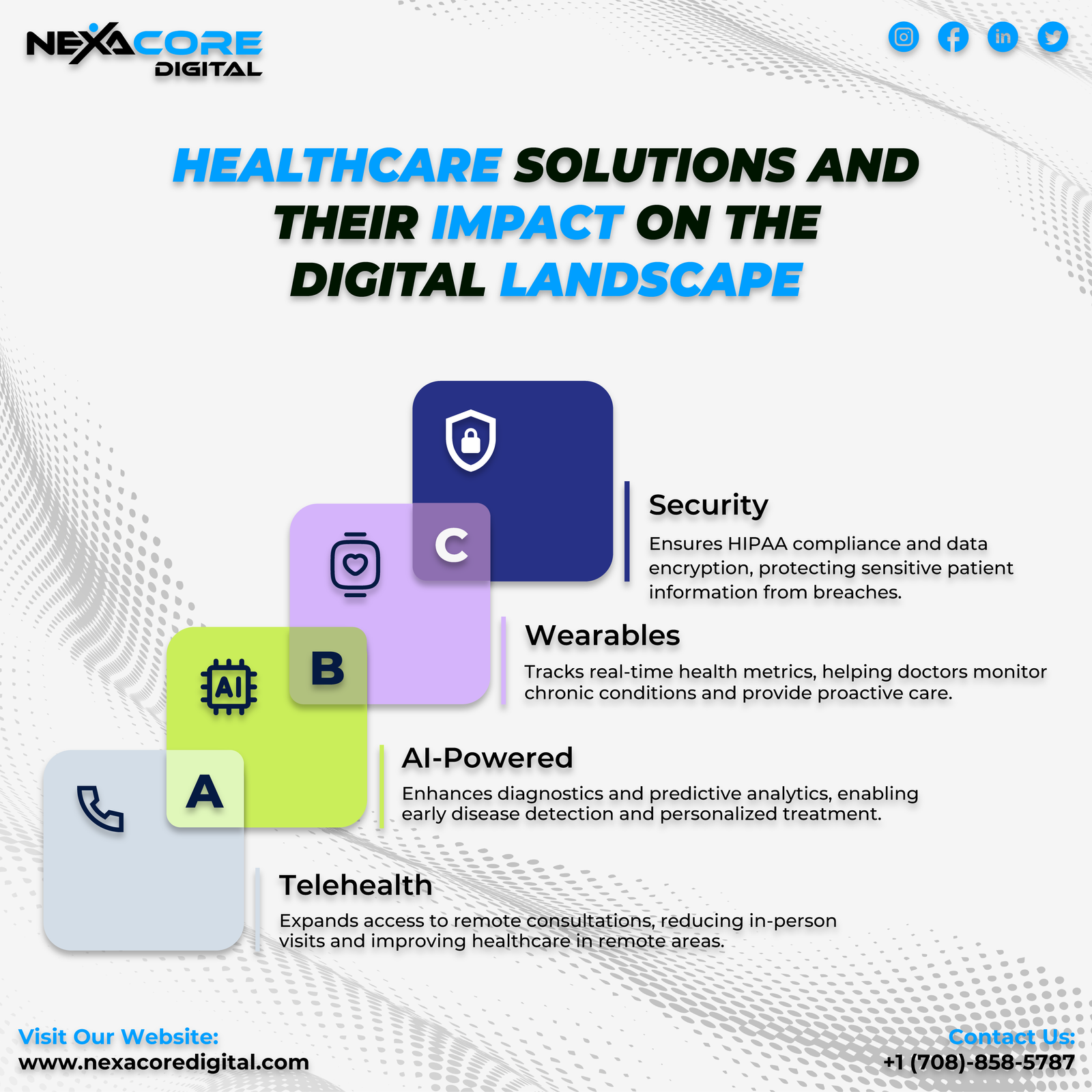 NEXACORE DIGITAL

HEALTHCARE SOLUTIONS AND THEIR IMPACT ON THE DIGITAL LANDSCAPE

C

Security
Ensures HIPAA compliance and data encryption, protecting sensitive patient information from breaches.

B

Wearables
Tracks real-time health metrics, helping doctors monitor chronic conditions and provide proactive care.

AI

A

AI-Powered
Enhances diagnostics and predictive analytics, enabling early disease detection and personalized treatment.

Telehealth
Expands access to remote consultations, reducing in-person visits and improving healthcare in remote areas.

Visit Our Website:
www.nexacoredigital.com

Contact Us:
+1 (708)-858-5787